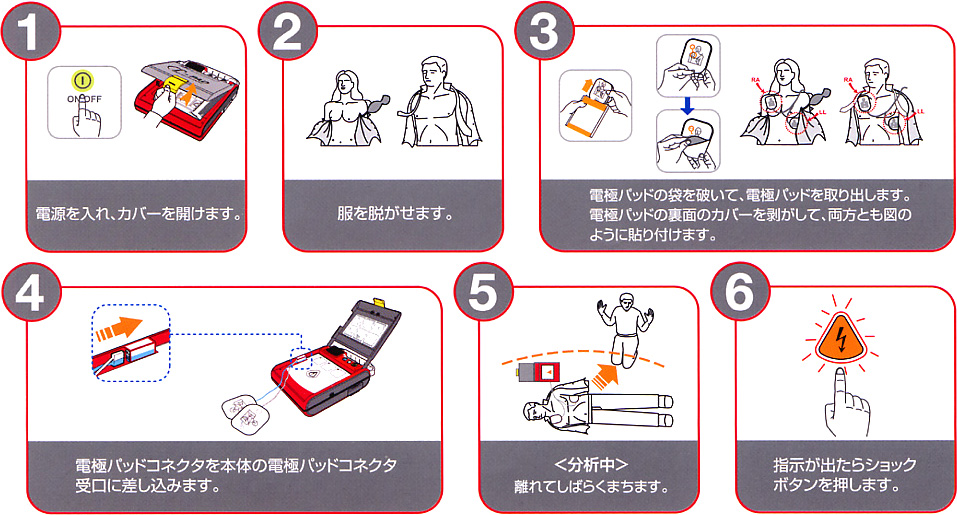 1

ON/OFF

電源を入れ、カバーを開けます。

2

服を脱がせます。

3

RA
LL
RA
LL

電極パッドの袋を破いて、電極パッドを取り出します。電極パッドの裏面のカバーを剥がして、両方とも図のように貼り付けます。

4

電極パッドコネクタを本体の電極パッドコネクタ受口に差し込みます。

5

<分析中>
離れてしばらくまちます。

6

指示が出たらショックボタンを押します。